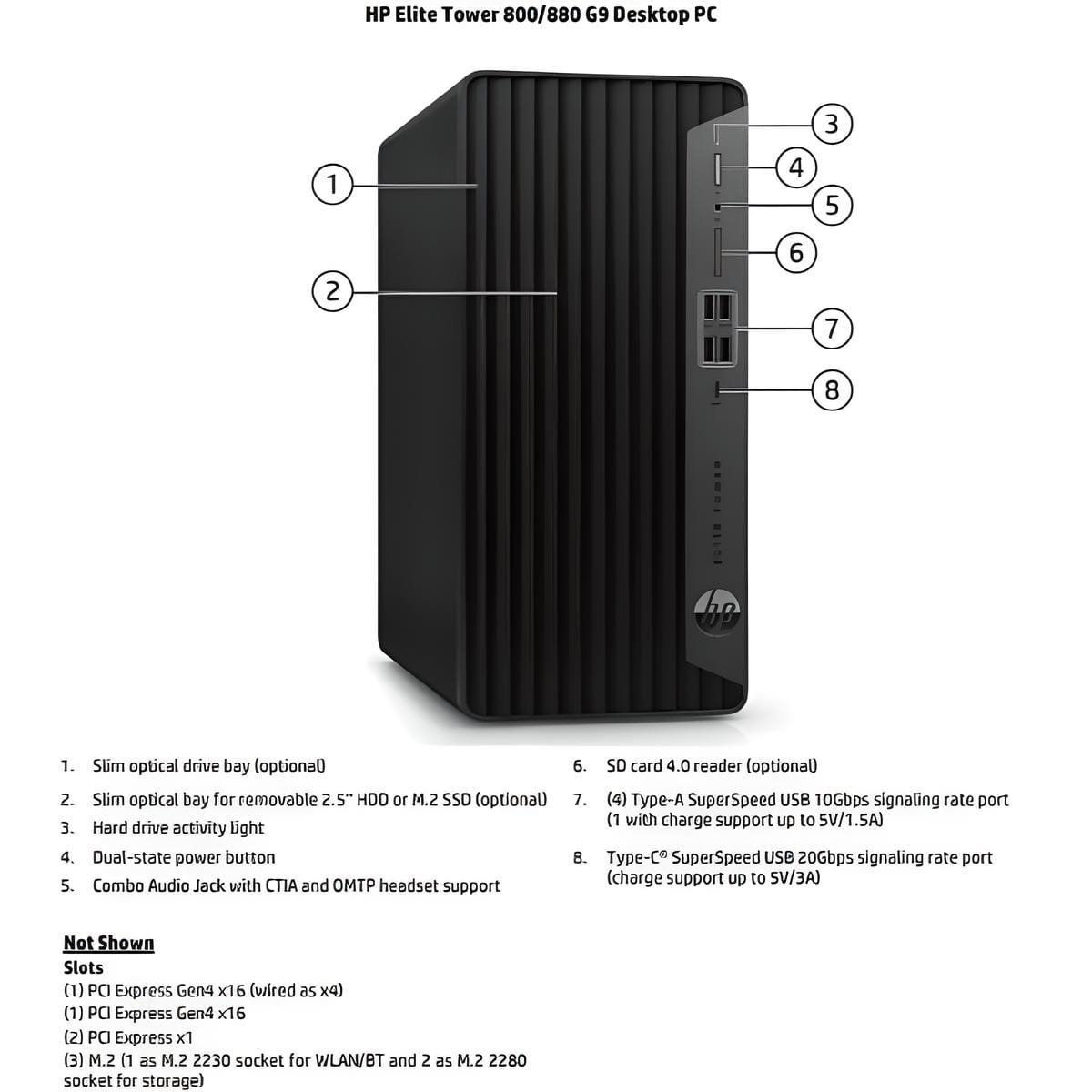 HP Elite Tower 800/880 G9 Desktop PC

1
2
3
4
5
6
7
8

hp

1. Slim optical drive bay (optional)
2. Slim optical bay for removable 2.5" HDD or M.2 SSD (optional)
3. Hard drive activity light
4. Dual-state power button
5. Combo Audio Jack with CTIA and OMTP headset support

6. SD card 4.0 reader (optional)
7. (4) Type-A SuperSpeed USB 10Gbps signaling rate port (1 with charge support up to 5V/1.5A)
8. Type-C® SuperSpeed USB 20Gbps signaling rate port (charge support up to 5V/3A)

Not Shown
Slots
(1) PCI Express Gen4 x16 (wired as x4)
(1) PCI Express Gen4 x16
(2) PCI Express x1
(3) M.2 (1 as M.2 2230 socket for WLAN/BT and 2 as M.2 2280 socket for storage)